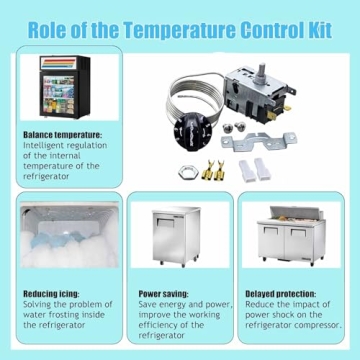 Role of the Temperature Control Kit

Balance temperature:
Intelligent regulation of the internal temperature of the refrigerator

Reducing icing:
Solving the problem of water frosting inside the refrigerator

Power saving:
Save energy and power, improve the working efficiency of the refrigerator

Delayed protection:
Reduce the impact of power shock on the refrigerator compressor.