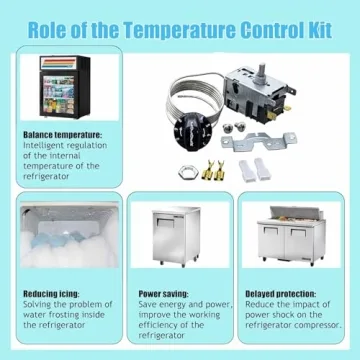 Role of the Temperature Control Kit

Balance temperature:
Intelligent regulation of the internal temperature of the refrigerator

Reducing icing:
Solving the problem of water frosting inside the refrigerator

Power saving:
Save energy and power, improve the working efficiency of the refrigerator

Delayed protection:
Reduce the impact of power shock on the refrigerator compressor.