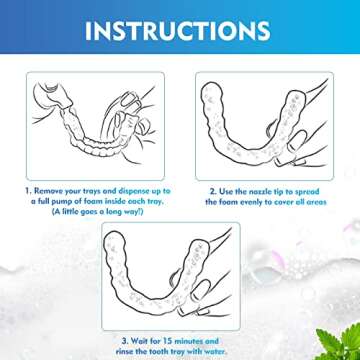 INSTRUCTIONS

1. Remove your trays and dispense up to a full pump of foam inside each tray. (A little goes a long way!)

2. Use the nozzle tip to spread the foam evenly to cover all areas

3. Wait for 15 minutes and rinse the tooth tray with water.