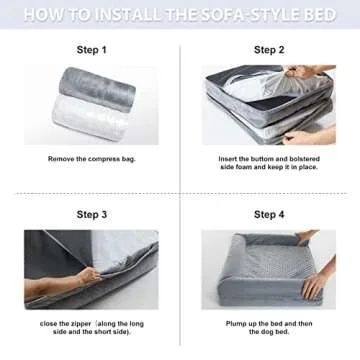 HOW TO INSTALL THE SOFA-STYLE BED

Step 1

Remove the compress bag.

Step 2

Insert the buttom and bolstered side foam and keep it in place.

Step 3

close the zipper (along the long side and the short side).

Step 4

Plump up the bed and then the dog bed.