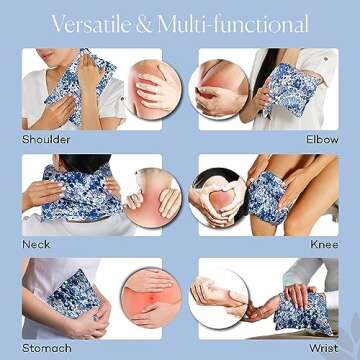 Versatile & Multi-functional

Shoulder

Elbow

Neck

Knee

Stomach

Wrist