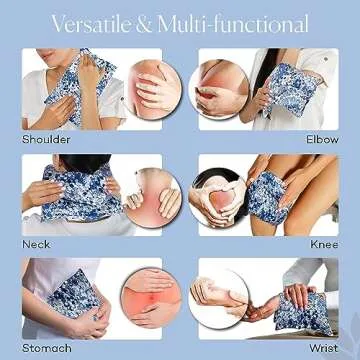 Versatile & Multi-functional

Shoulder

Elbow

Neck

Knee

Stomach

Wrist