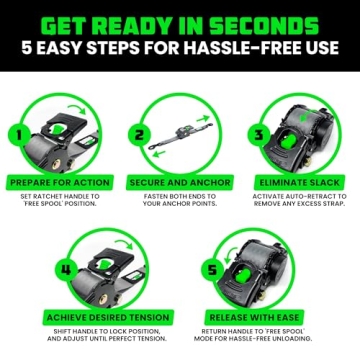 GET READY IN SECONDS
5 EASY STEPS FOR HASSLE-FREE USE

1
PREPARE FOR ACTION
SET RATCHET HANDLE TO 'FREE SPOOL' POSITION.

2
SECURE AND ANCHOR
FASTEN BOTH ENDS TO YOUR ANCHOR POINTS.

3
ELIMINATE SLACK
ACTIVATE AUTO-RETRACT TO REMOVE ANY EXCESS STRAP.

4
ACHIEVE DESIRED TENSION
SHIFT HANDLE TO LOCK POSITION, AND ADJUST UNTIL PERFECT TENSION.

5
RELEASE WITH EASE
RETURN HANDLE TO 'FREE SPOOL' MODE FOR HASSLE-FREE UNLOADING.