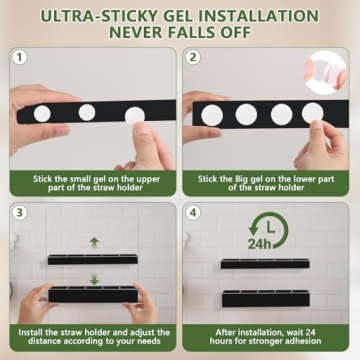 ULTRA-STICKY GEL INSTALLATION NEVER FALLS OFF

1

Stick the small gel on the upper part of the straw holder

2

Stick the Big gel on the lower part of the straw holder

3

Install the straw holder and adjust the distance according to your needs

4

24h

After installation, wait 24 hours for stronger adhesion