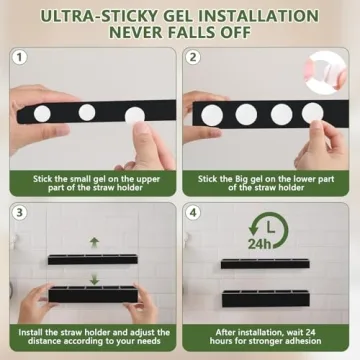 ULTRA-STICKY GEL INSTALLATION
NEVER FALLS OFF

1

Stick the small gel on the upper part of the straw holder

2

Stick the Big gel on the lower part of the straw holder

3

Install the straw holder and adjust the distance according to your needs

4

24h

After installation, wait 24 hours for stronger adhesion