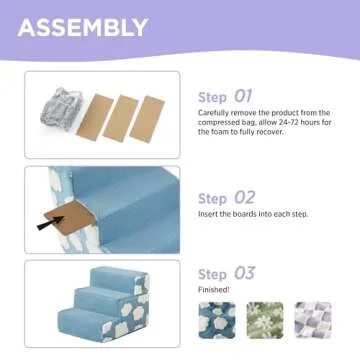 ASSEMBLY

Step 01
Carefully remove the product from the compressed bag, allow 24-72 hours for the foam to fully recover.

Step 02
Insert the boards into each step.

Step 03
Finished!