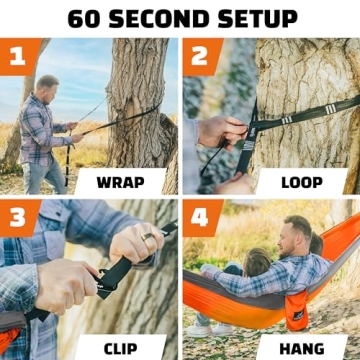 60 SECOND SETUP

1

WRAP

2

LOOP

3

CLIP

4

HANG