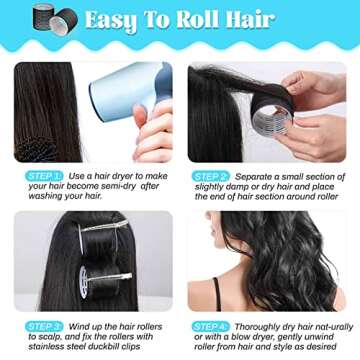 Easy To Roll Hair

STEP.1: Use a hair dryer to make your hair become semi-dry after washing your hair.

STEP.2: Separate a small section of slightly damp or dry hair and place the end of hair section around roller

STEP.3: Wind up the hair rollers to scalp, and fix the rollers with stainless steel duckbill clips

STEP.4: Thoroughly dry hair nat-urally or with a blow dryer, gently unwind roller from hair and style as desired