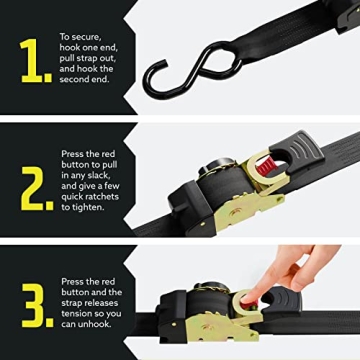 1.

To secure, hook one end, pull strap out, and hook the second end.

2.

Press the red button to pull in any slack, and give a few quick ratchets to tighten.

3.

Press the red button and the strap releases tension so you can unhook.