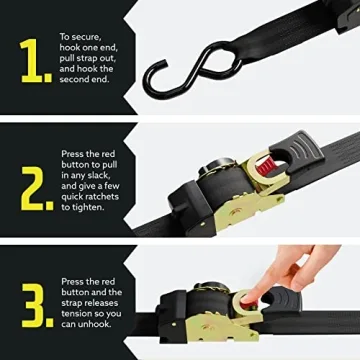 1.

To secure, hook one end, pull strap out, and hook the second end.

2.

Press the red button to pull in any slack, and give a few quick ratchets to tighten.

3.

Press the red button and the strap releases tension so you can unhook.