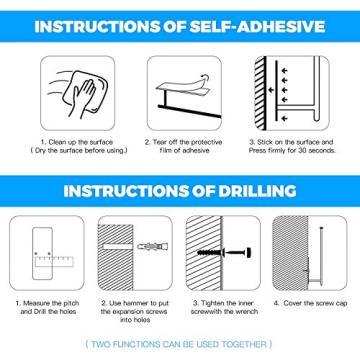 INSTRUCTIONS OF SELF-ADHESIVE

1. Clean up the surface
( Dry the surface before using.)

2. Tear off the protective film of adhesive

3. Stick on the surface and Press firmly for 30 seconds.

INSTRUCTIONS OF DRILLING

1. Measure the pitch and Drill the holes

2. Use hammer to put the expansion screws into holes

3. Tighten the inner screwwith the wrench

4. Cover the screw cap

( TWO FUNCTIONS CAN BE USED TOGETHER )