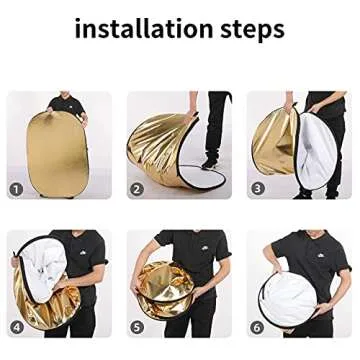 installation steps

1

2

3

4

5

6