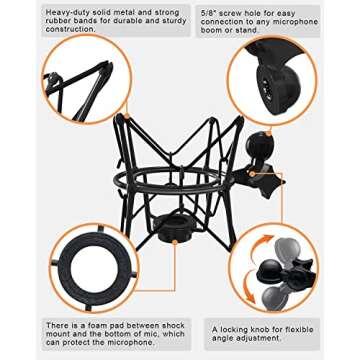 Heavy-duty solid metal and strong rubber bands for durable and sturdy construction.

5/8" screw hole for easy connection to any microphone boom or stand.

There is a foam pad between shock mount and the bottom of mic, which can protect the microphone.

A locking knob for flexible angle adjustment.