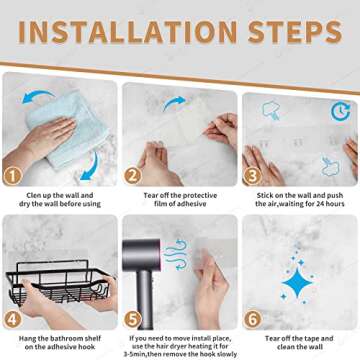 INSTALLATION STEPS

1

Clen up the wall and dry the wall before using

2

Tear off the protective film of adhesive

3

Stick on the wall and push the air,waiting for 24 hours

4

Hang the bathroom shelf on the adhesive hook

5

If you need to move install place, use the hair dryer heating it for 3-5min,then remove the hook slowly

6

Tear off the tape and clean the wall