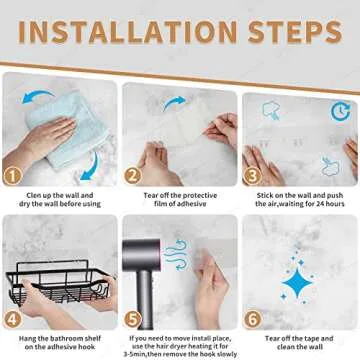 INSTALLATION STEPS

1
Clen up the wall and dry the wall before using

2
Tear off the protective film of adhesive

3
Stick on the wall and push the air,waiting for 24 hours

4
Hang the bathroom shelf on the adhesive hook

5
If you need to move install place, use the hair dryer heating it for 3-5min,then remove the hook slowly

6
Tear off the tape and clean the wall