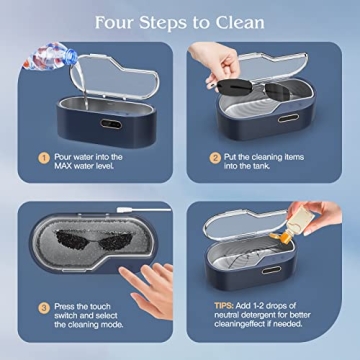 Four Steps to Clean

1 Pour water into the MAX water level.

2 Put the cleaning items into the tank.

3 Press the touch switch and select the cleaning mode.

TIPS: Add 1-2 drops of neutral detergent for better cleaningeffect if needed.