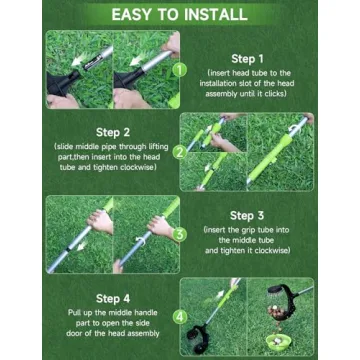 EASY TO INSTALL

1

Step 1
(insert head tube to the installation slot of the head assembly until it clicks)

Step 2
(slide middle pipe through lifting part,then insert into the head tube and tighten clockwise)

2

3

Step 3
(insert the grip tube into the middle tube and tighten it clockwise)

Step 4
Pull up the middle handle part to open the side door of the head assembly

4