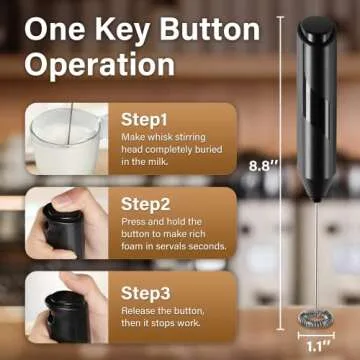 One Key Button Operation

Step1
Make whisk stirring head completely buried in the milk.

Step2
Press and hold the button to make rich foam in servals seconds.

Step3
Release the button, then it stops work.

8.8''

1.1''