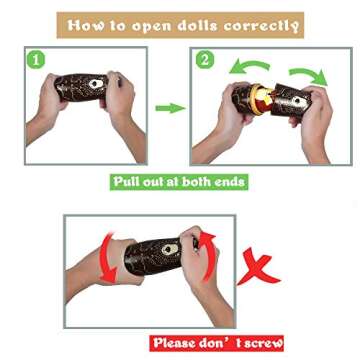 How to open dolls correctly

1

2

Pull out at both ends

Please don' t screw