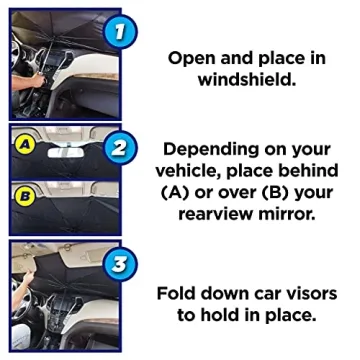 1

Open and place in windshield.

A

2

B

Depending on your vehicle, place behind (A) or over (B) your rearview mirror.

3

Fold down car visors to hold in place.