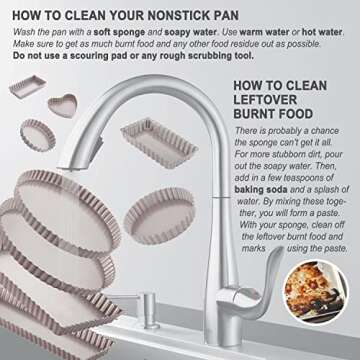 HOW TO CLEAN YOUR NONSTICK PAN

Wash the pan with a soft sponge and soapy water. Use warm water or hot water. Make sure to get as much burnt food and any other food residue out as possible. Do not use a scouring pad or any rough scrubbing tool.

HOW TO CLEAN LEFTOVER BURNT FOOD

There is probably a chance the sponge can't get it all. For more stubborn dirt, pour out the soapy water. Then, add in a few teaspoons of baking soda and a splash of water. By mixing these together, you will form a paste. With your sponge, clean off the leftover burnt food and marks using the paste.