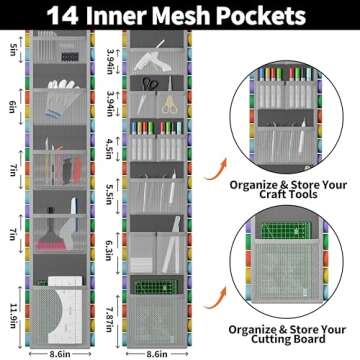 14 Inner Mesh Pockets

5in
6in
7in
7in
11.9in
8.6in

3.94in
3.94in
4.5in
5.5in
6.3in
7.87in
8.6in

Organize & Store Your Craft Tools

Organize & Store Your Cutting Board