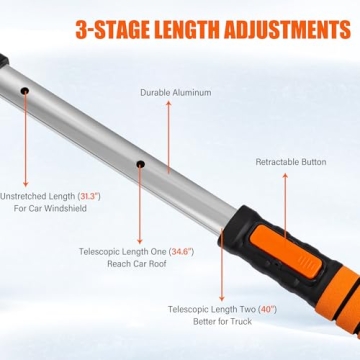 3-STAGE LENGTH ADJUSTMENTS

Durable Aluminum

Retractable Button

Unstretched Length (31.3")
For Car Windshield

Telescopic Length One (34.6")
Reach Car Roof

Telescopic Length Two (40")
Better for Truck