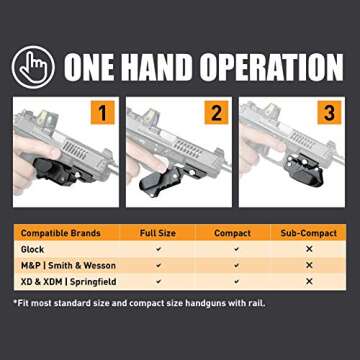 ONE HAND OPERATION

1

2

3

| Compatible Brands | Full Size | Compact | Sub-Compact |
|---|---|---|---|
| Glock | ✓ | ✓ | ✕ |
| M&P \| Smith & Wesson | ✓ | ✓ | ✕ |
| XD & XDM \| Springfield | ✓ | ✓ | ✕ |

*Fit most standard size and compact size handguns with rail.