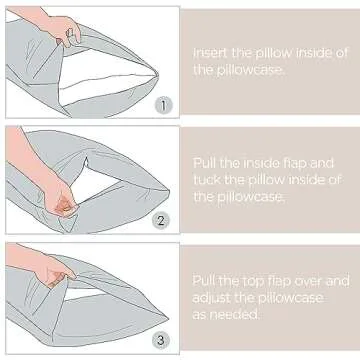 1

Insert the pillow inside of the pillowcase.

2

Pull the inside flap and tuck the pillow inside of the pillowcase.

3

Pull the top flap over and adjust the pillowcase as needed.