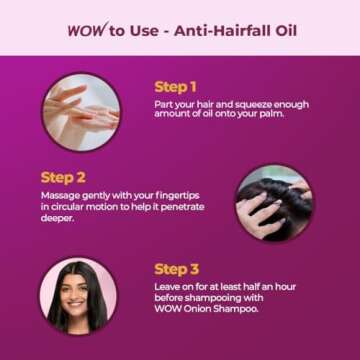 WOW to Use - Anti-Hairfall Oil

Step 1
Part your hair and squeeze enough amount of oil onto your palm.

Step 2
Massage gently with your fingertips in circular motion to help it penetrate deeper.

Step 3
Leave on for at least half an hour before shampooing with WOW Onion Shampoo.