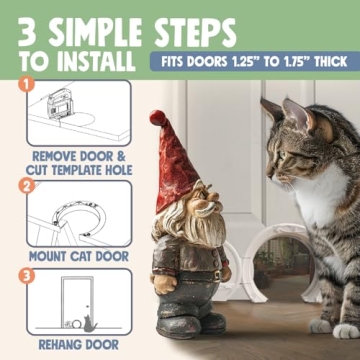 3 SIMPLE STEPS TO INSTALL

FITS DOORS 1.25” TO 1.75” THICK

1

REMOVE DOOR & CUT TEMPLATE HOLE

2

MOUNT CAT DOOR

3

REHANG DOOR