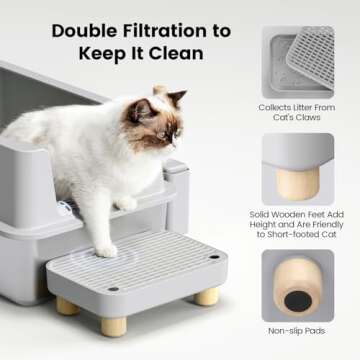 Double Filtration to Keep It Clean

Collects Litter From Cat's Claws

Solid Wooden Feet Add Height and Are Friendly to Short-footed Cat

Non-slip Pads