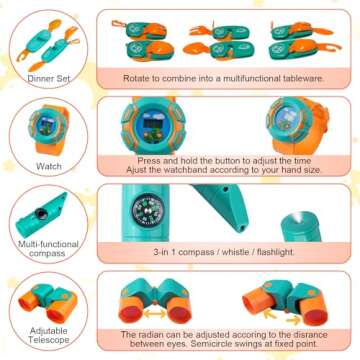 Dinner Set

Rotate to combine into a multifunctional tableware.

Watch

Press and hold the button to adjust the time
Ajust the watchband according to your hand size.

Multi-functional compass

3-in 1 compass / whistle / flashlight.

Adjutable Telescope

The radian can be adjusted accoring to the disrance between eyes. Semicircle swings at fixed point.