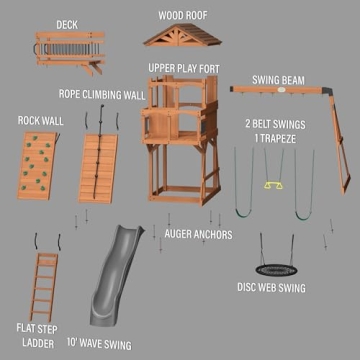 DECK

WOOD ROOF

UPPER PLAY FORT

SWING BEAM

ROPE CLIMBING WALL

ROCK WALL

2 BELT SWINGS
1 TRAPEZE

AUGER ANCHORS

DISC WEB SWING

FLAT STEP
LADDER

10' WAVE SWING