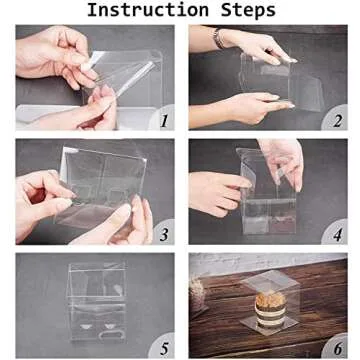 Instruction Steps

1

2

3

4

5

6