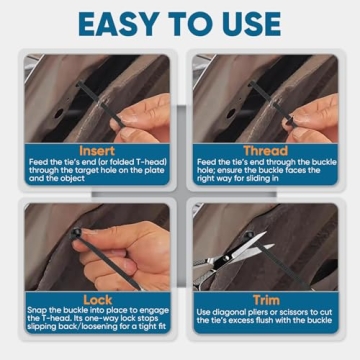 EASY TO USE

Insert
Feed the tie's end (or folded T-head) through the target hole on the plate and the object

Thread
Feed the tie's end through the buckle hole; ensure the buckle faces the right way for sliding in

Lock
Snap the buckle into place to engage the T-head. Its one-way lock stops slipping back/loosening for a tight fit

Trim
Use diagonal pliers or scissors to cut the tie's excess flush with the buckle