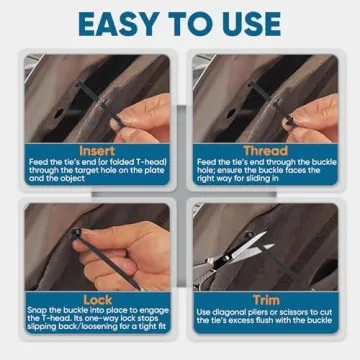 EASY TO USE

Insert
Feed the tie's end (or folded T-head) through the target hole on the plate and the object

Thread
Feed the tie's end through the buckle hole; ensure the buckle faces the right way for sliding in

Lock
Snap the buckle into place to engage the T-head. Its one-way lock stops slipping back/loosening for a tight fit

Trim
Use diagonal pliers or scissors to cut the tie's excess flush with the buckle