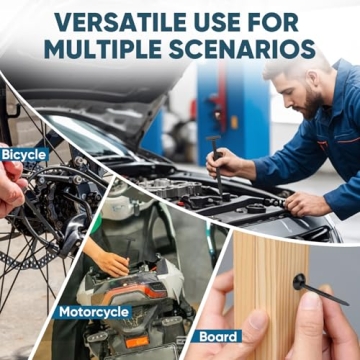 VERSATILE USE FOR MULTIPLE SCENARIOS

Bicycle

Motorcycle

Board