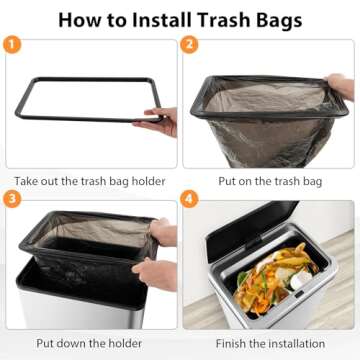 How to Install Trash Bags

1

Take out the trash bag holder

2

Put on the trash bag

3

Put down the holder

4

Finish the installation