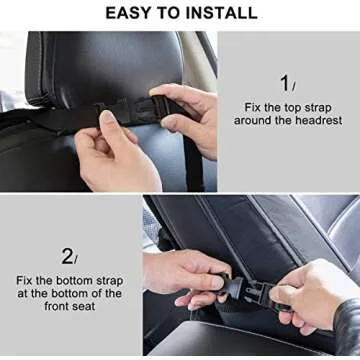 EASY TO INSTALL

1/

Fix the top strap around the headrest

2/

Fix the bottom strap at the bottom of the front seat