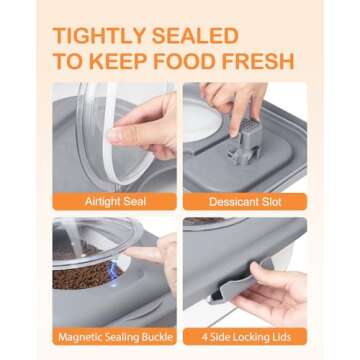 TIGHTLY SEALED TO KEEP FOOD FRESH

Airtight Seal

Dessicant Slot

Magnetic Sealing Buckle

4 Side Locking Lids