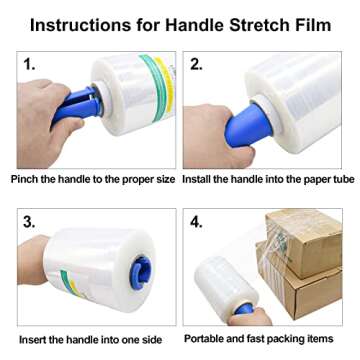 Instructions for Handle Stretch Film

1.

Pinch the handle to the proper size

2.

Install the handle into the paper tube

3.

Insert the handle into one side

4.

Portable and fast packing items