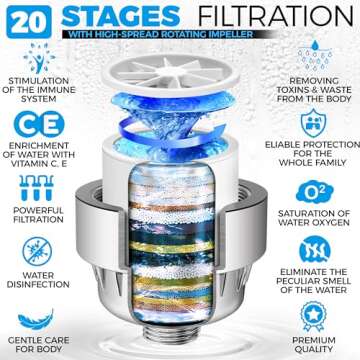 20 STAGES FILTRATION

WITH HIGH-SPREAD ROTATING IMPELLER

STIMULATION OF THE IMMUNE SYSTEM

CE

ENRICHMENT OF WATER WITH VITAMIN C, E

POWERFUL FILTRATION

WATER DISINFECTION

GENTLE CARE FOR BODY

REMOVING TOXINS & WASTE FROM THE BODY

ELIABLE PROTECTION FOR THE WHOLE FAMILY

$O^2$

SATURATION OF WATER OXYGEN

ELIMINATE THE PECULIAR SMELL OF THE WATER

PREMIUM QUALITY