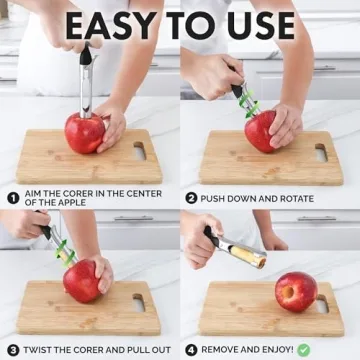 EASY TO USE

1 AIM THE CORER IN THE CENTER OF THE APPLE

2 PUSH DOWN AND ROTATE

3 TWIST THE CORER AND PULL OUT

4 REMOVE AND ENJOY!