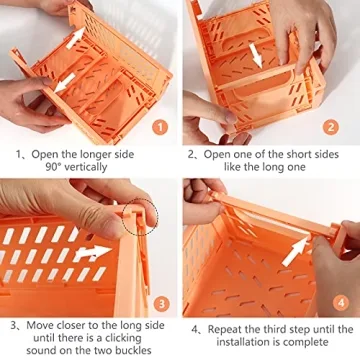 1

1、Open the longer side 90° vertically

2

2、Open one of the short sides like the long one

3

3、Move closer to the long side until there is a clicking sound on the two buckles

4

4、Repeat the third step until the installation is complete