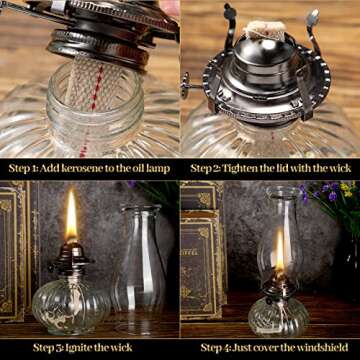 Step 1: Add kerosene to the oil lamp

Step 2: Tighten the lid with the wick

Step 3: Ignite the wick

Step 4: Just cover the windshield