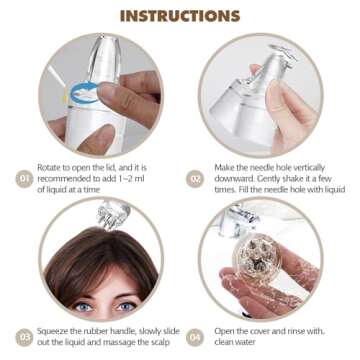 INSTRUCTIONS

01 Rotate to open the lid, and it is recommended to add 1~2 ml of liquid at a time

02 Make the needle hole vertically downward. Gently shake it a few times. Fill the needle hole with liquid

03 Squeeze the rubber handle, slowly slide out the liquid and massage the scalp

04 Open the cover and rinse with. clean water