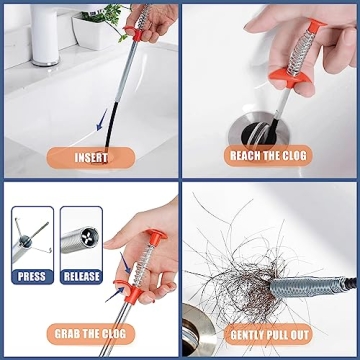 INSERT

REACH THE CLOG

PRESS

RELEASE

GRAB THE CLOG

GENTLY PULL OUT