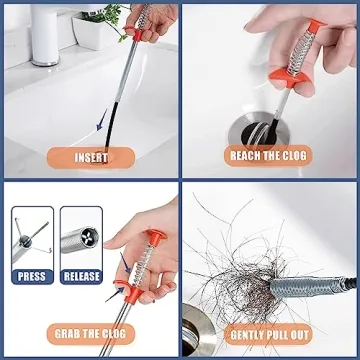 INSERT

REACH THE CLOG

PRESS

RELEASE

GRAB THE CLOG

GENTLY PULL OUT