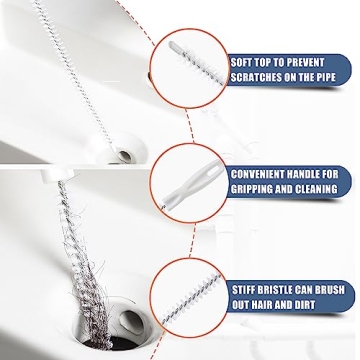 SOFT TOP TO PREVENT SCRATCHES ON THE PIPE

CONVENIENT HANDLE FOR GRIPPING AND CLEANING

STIFF BRISTLE CAN BRUSH OUT HAIR AND DIRT